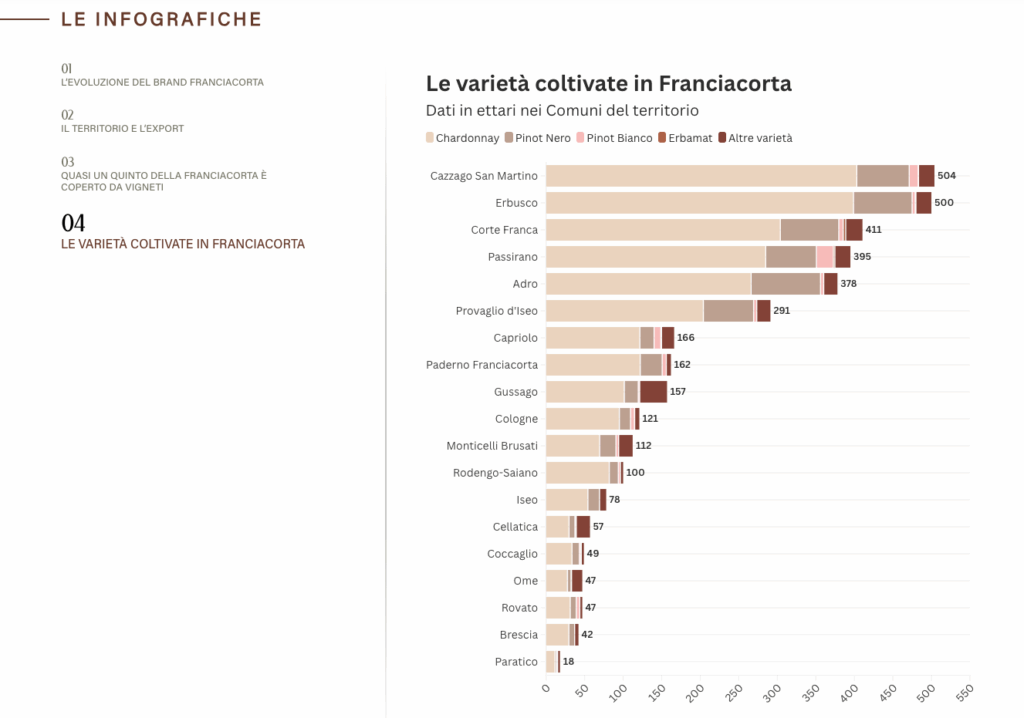 LE INFOGRAFICHE

01
L'EVOLUZIONE DEL BRAND FRANCIACORTA

02
IL TERRITORIO E L'EXPORT

03
QUASI UN QUINTO DELLA FRANCIACORTA È COPERTO DA VIGNETI

04
LE VARIETÀ COLTIVATE IN FRANCIACORTA

Le varietà coltivate in Franciacorta
Dati in ettari nei Comuni del territorio

Chardonnay Pinot Nero Pinot Bianco Erbamat Altre varietà

Cazzago San Martino 504
Erbusco 500
Corte Franca 411
Passirano 395
Adro 378
Provaglio d'Iseo 291
Capriolo 166
Paderno Franciacorta 162
Gussago 157
Cologne 121
Monticelli Brusati 112
Rodengo-Saiano 100
Iseo 78
Cellatica 57
Coccaglio 49
Ome 47
Rovato 47
Brescia 42
Paratico 18

0 50 100 150 200 250 300 350 400 450 500 550